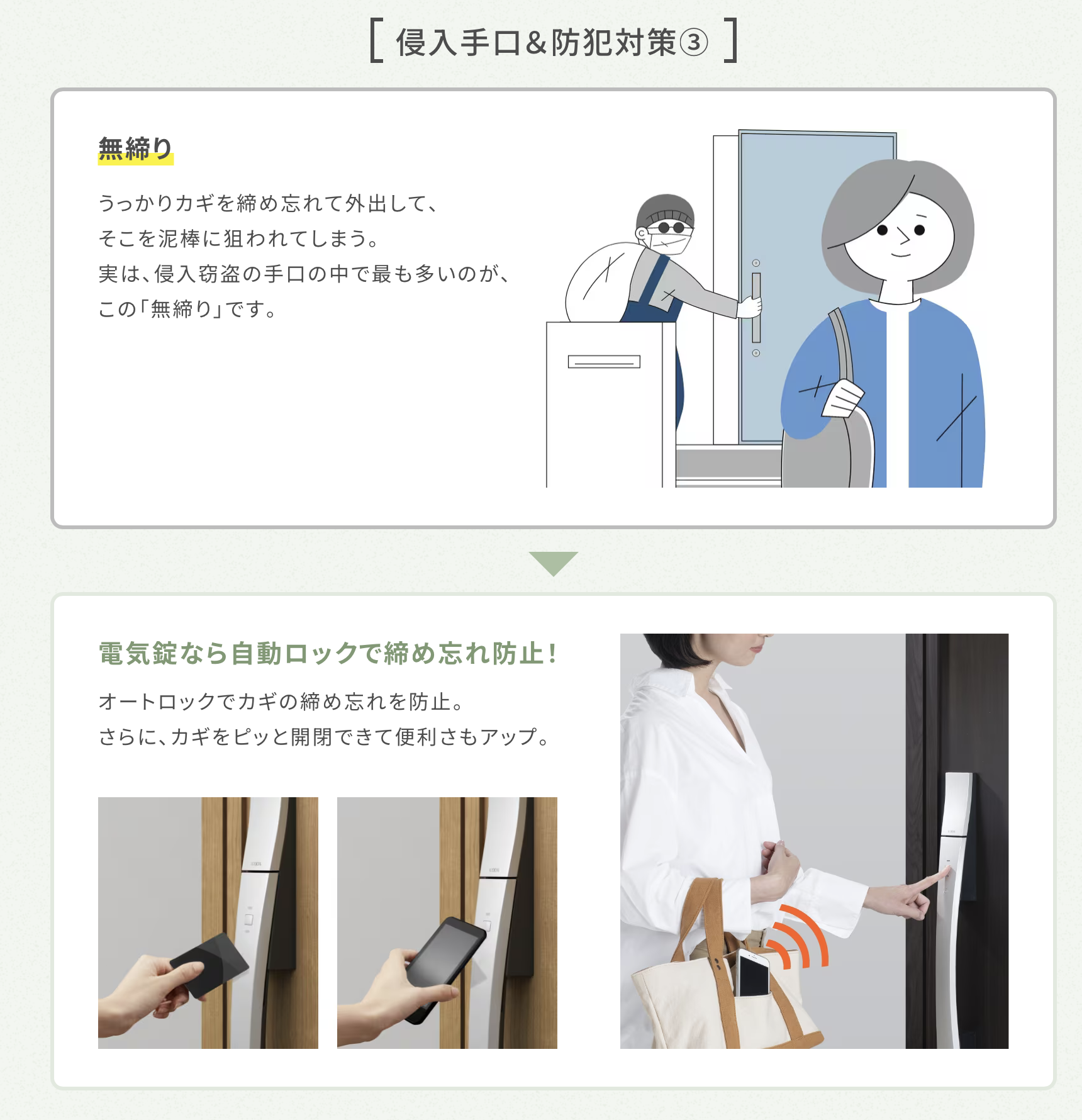 [ 侵入手口＆防犯対策③ ]

無締り

うっかりカギを締め忘れて外出して、
そこを泥棒に狙われてしまう。
実は、侵入窃盗の手口の中で最も多いのが、
この「無締り」です。

電気錠なら自動ロックで締め忘れ防止！

オートロックでカギの締め忘れを防止。
さらに、カギをピッと開閉できて便利さもアップ。